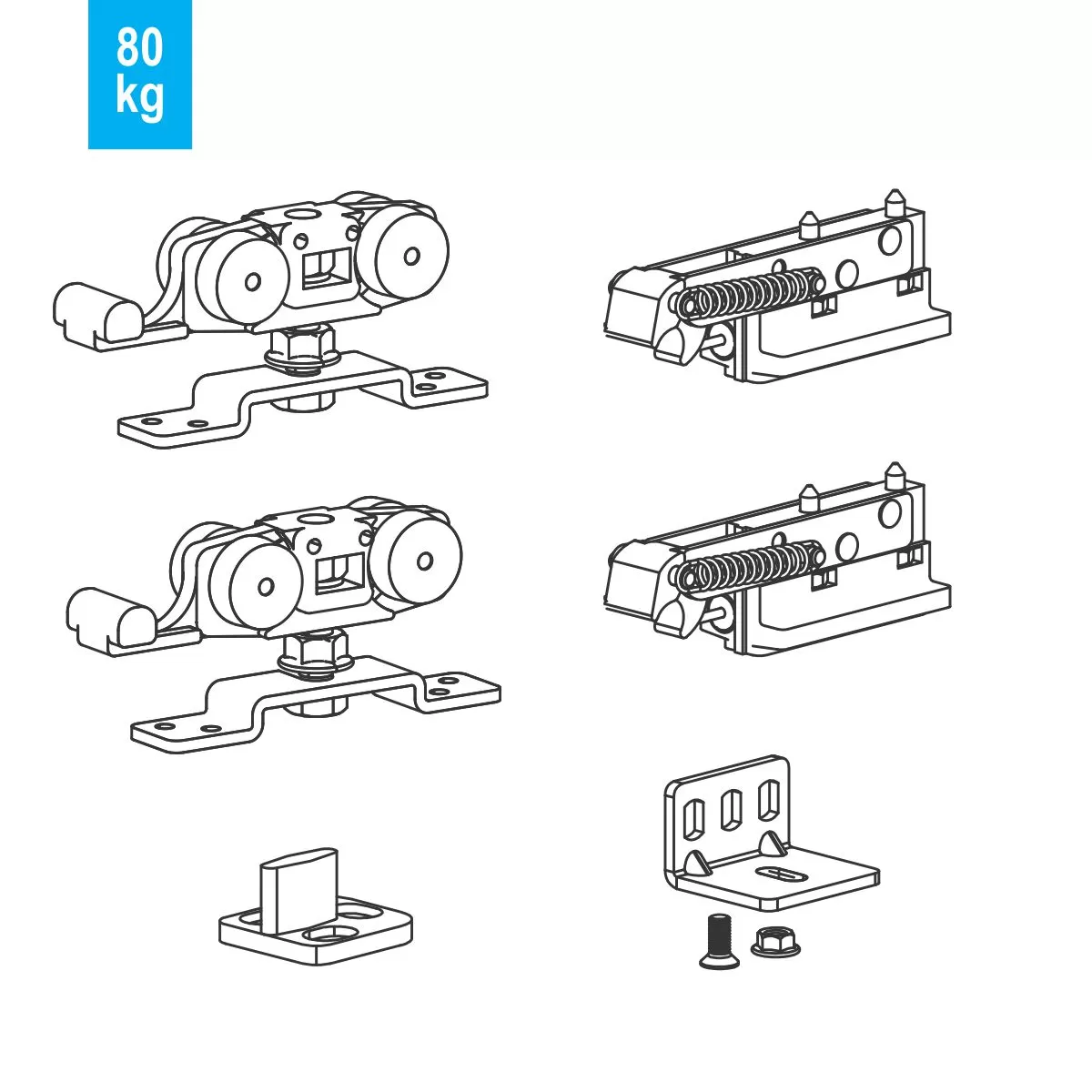 80
kg