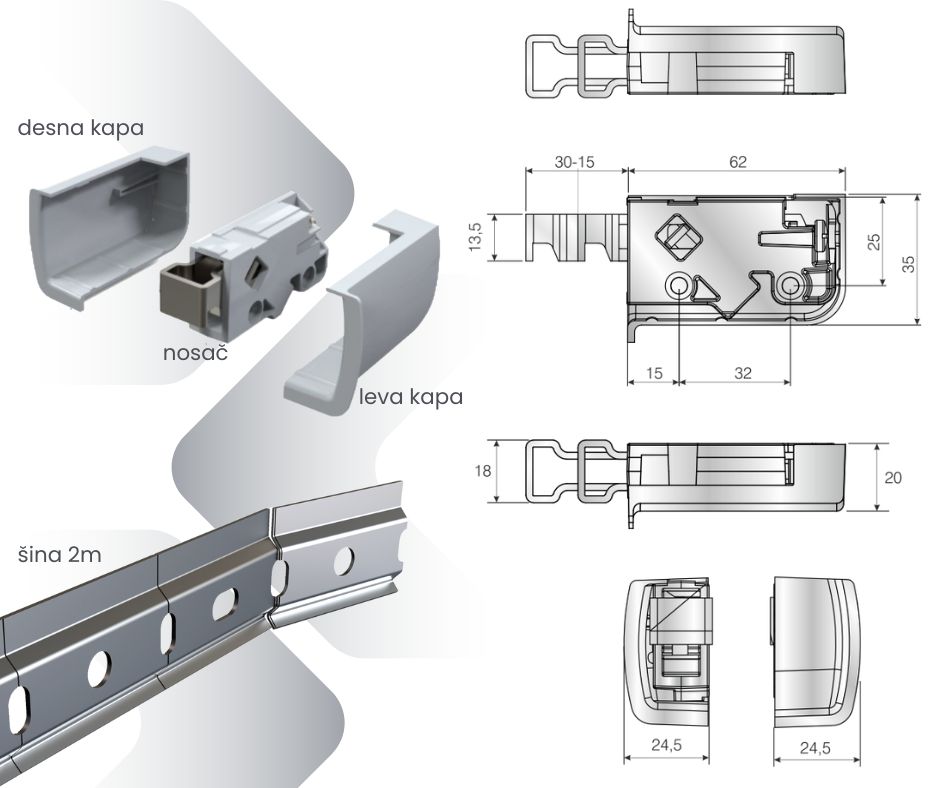 desna kapa

nosač

leva kapa

šina 2m

30-15

62

13,5

25

35

15

32

18

20

24,5

24,5